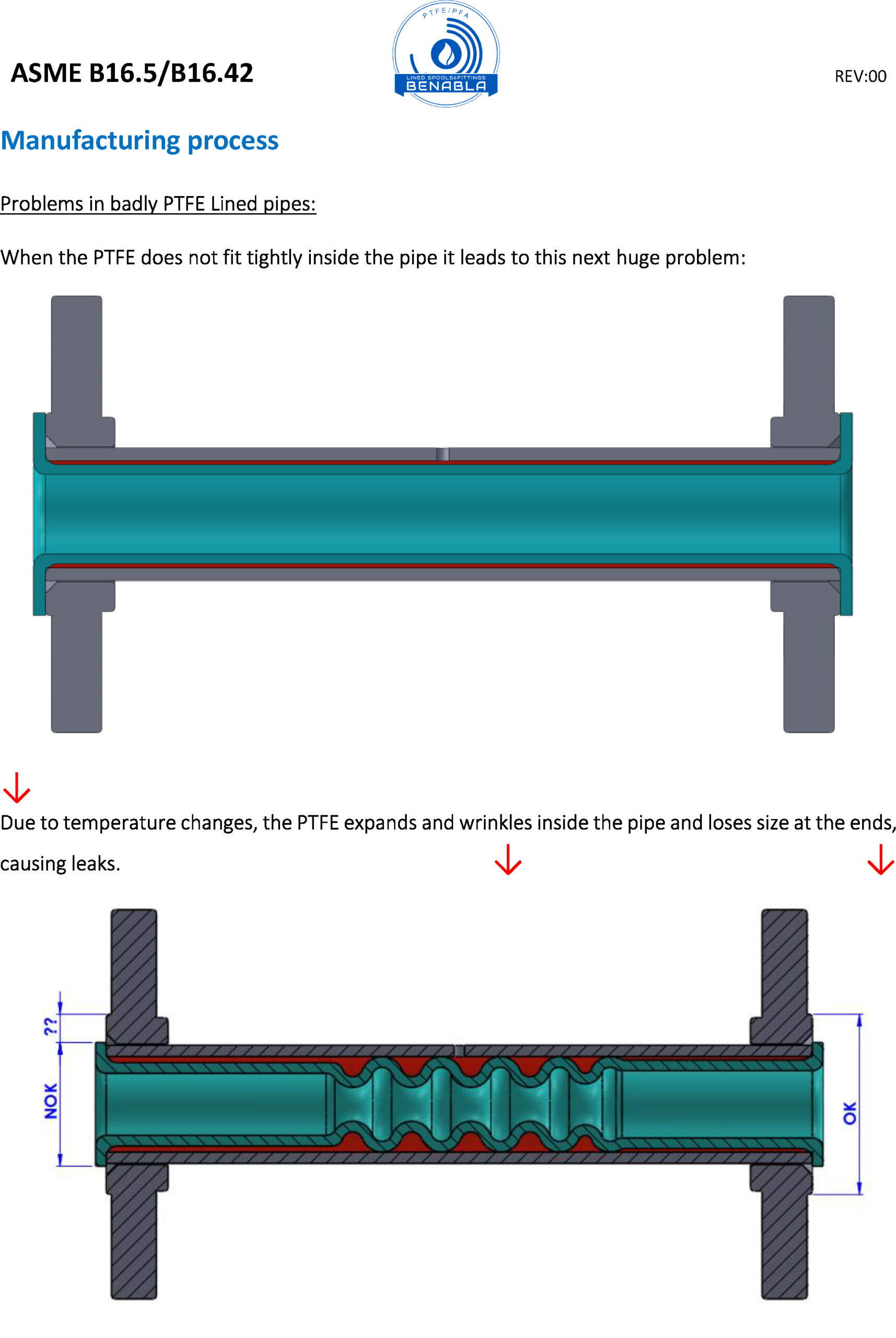 ASME B16.5/B16.42

PTFE/PFA
LINED SPOOLS&FITTINGS
BENABLA

REV:00

Manufacturing process

Problems in badly PTFE Lined pipes:

When the PTFE does not fit tightly inside the pipe it leads to this next huge problem:

Due to temperature changes, the PTFE expands and wrinkles inside the pipe and loses size at the ends, causing leaks.

??
NOK
OK